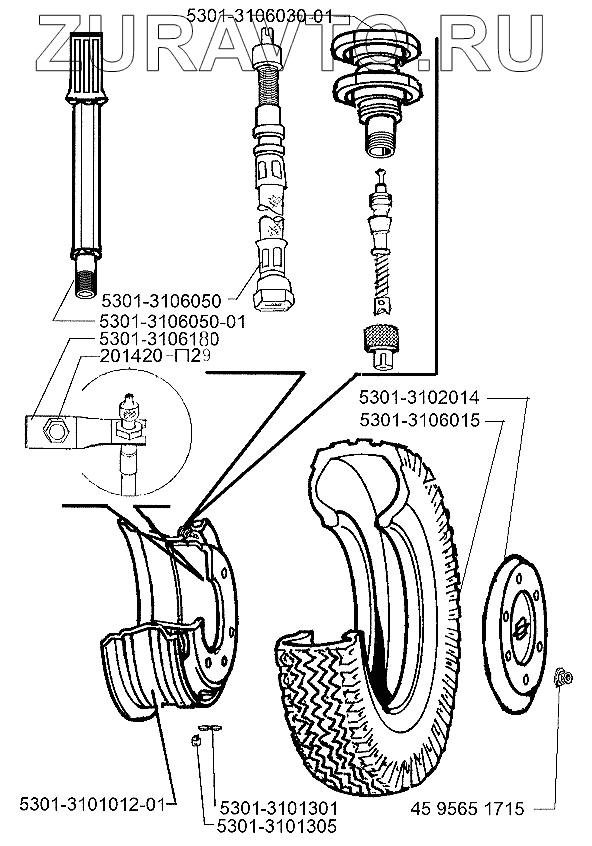 ZURAVTO.RU

5301-3106030-01

5301-3106050
5301-3106050-01
5301-3106180
201420-П29

5301-3102014
5301-3106015

5301-3101012-01
5301-3101301
5301-3101305
45 9565 1715